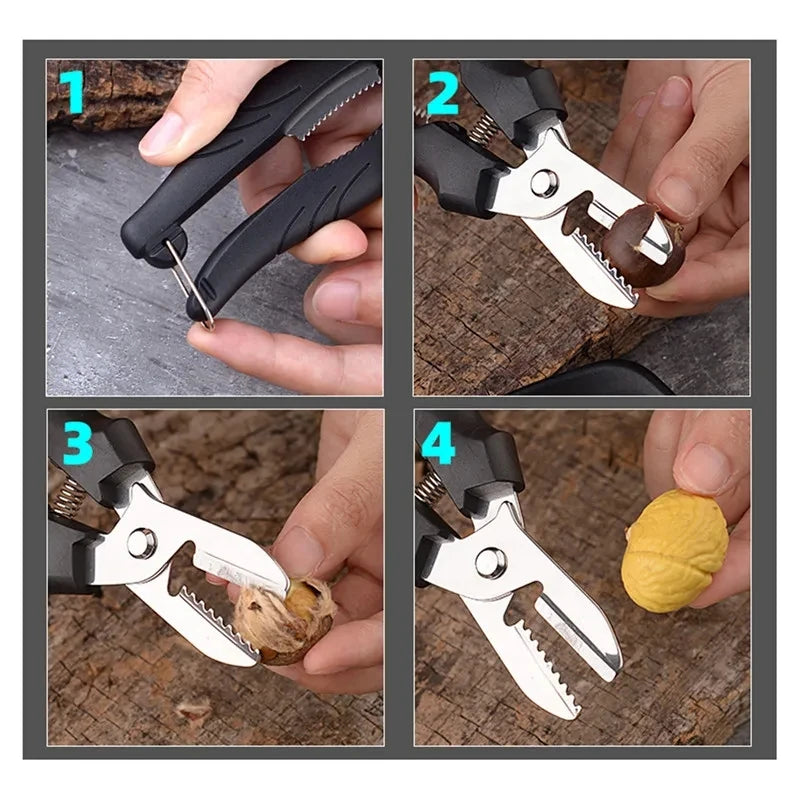 1

2

3

4