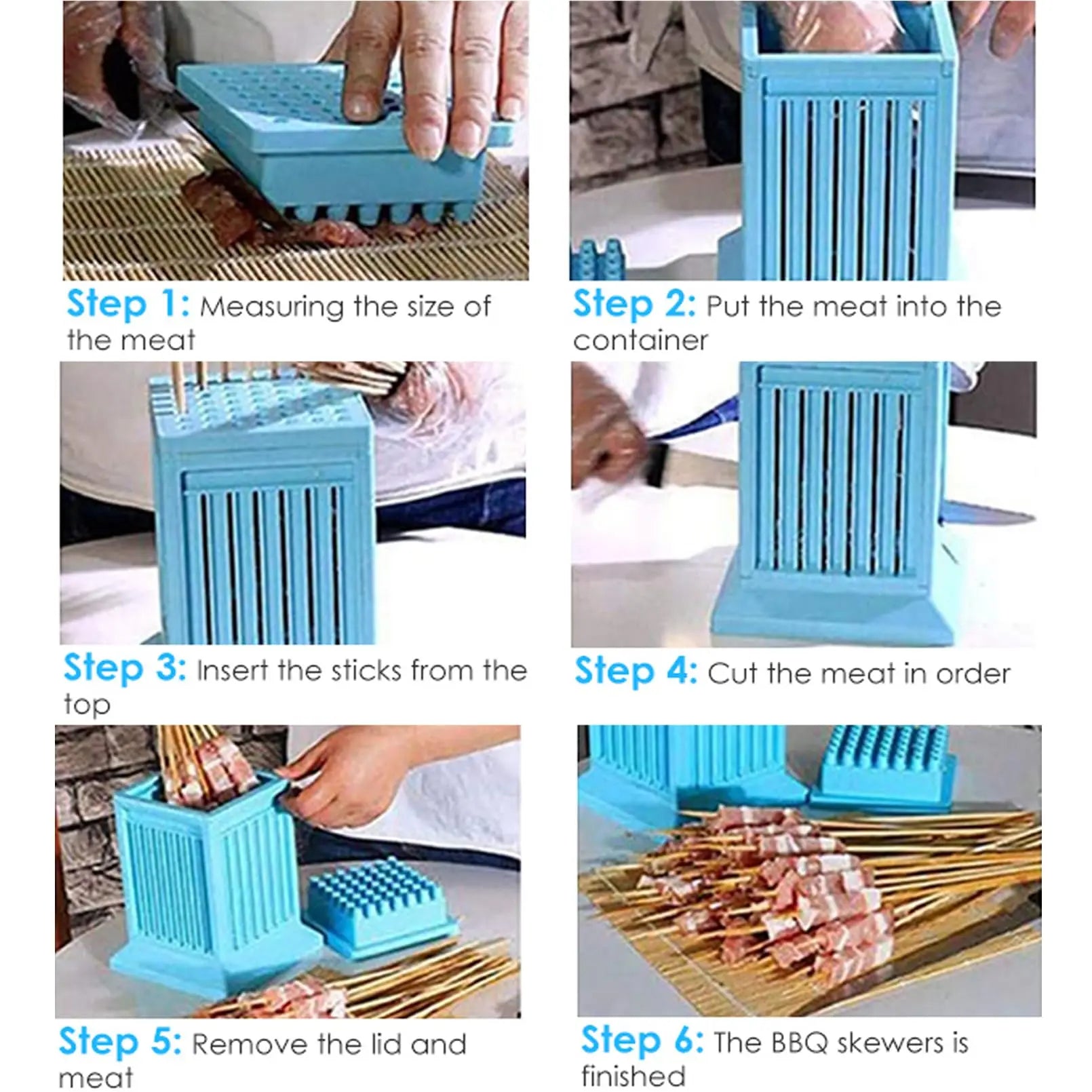 Step 1: Measuring the size of the meat

Step 2: Put the meat into the container

Step 3: Insert the sticks from the top

Step 4: Cut the meat in order

Step 5: Remove the lid and meat

Step 6: The BBQ skewers is finished