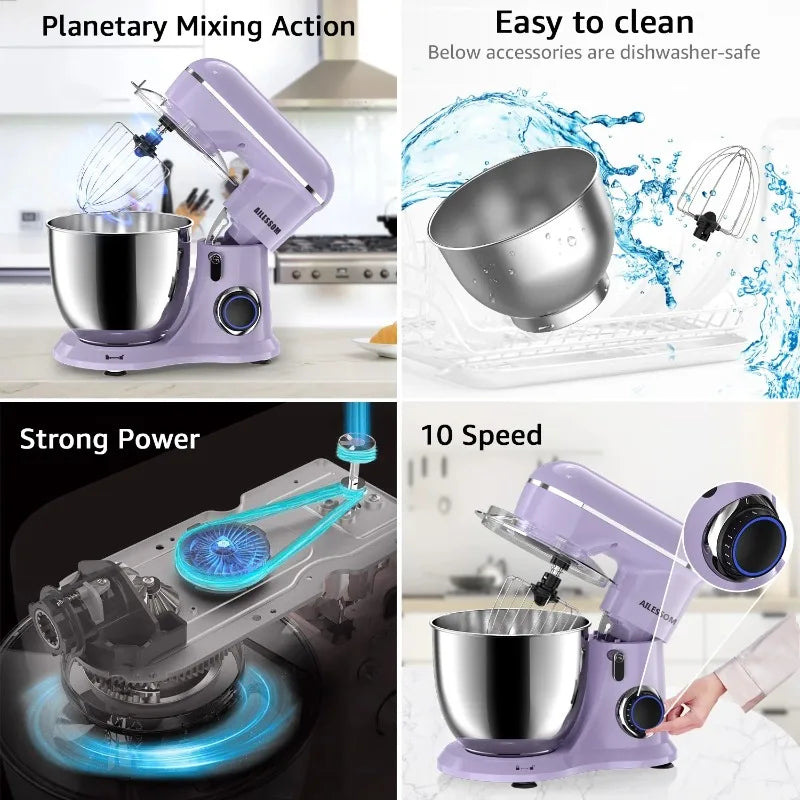 Planetary Mixing Action

AILESSOM

Easy to clean

Below accessories are dishwasher-safe

Strong Power

10 Speed

AILESSOM