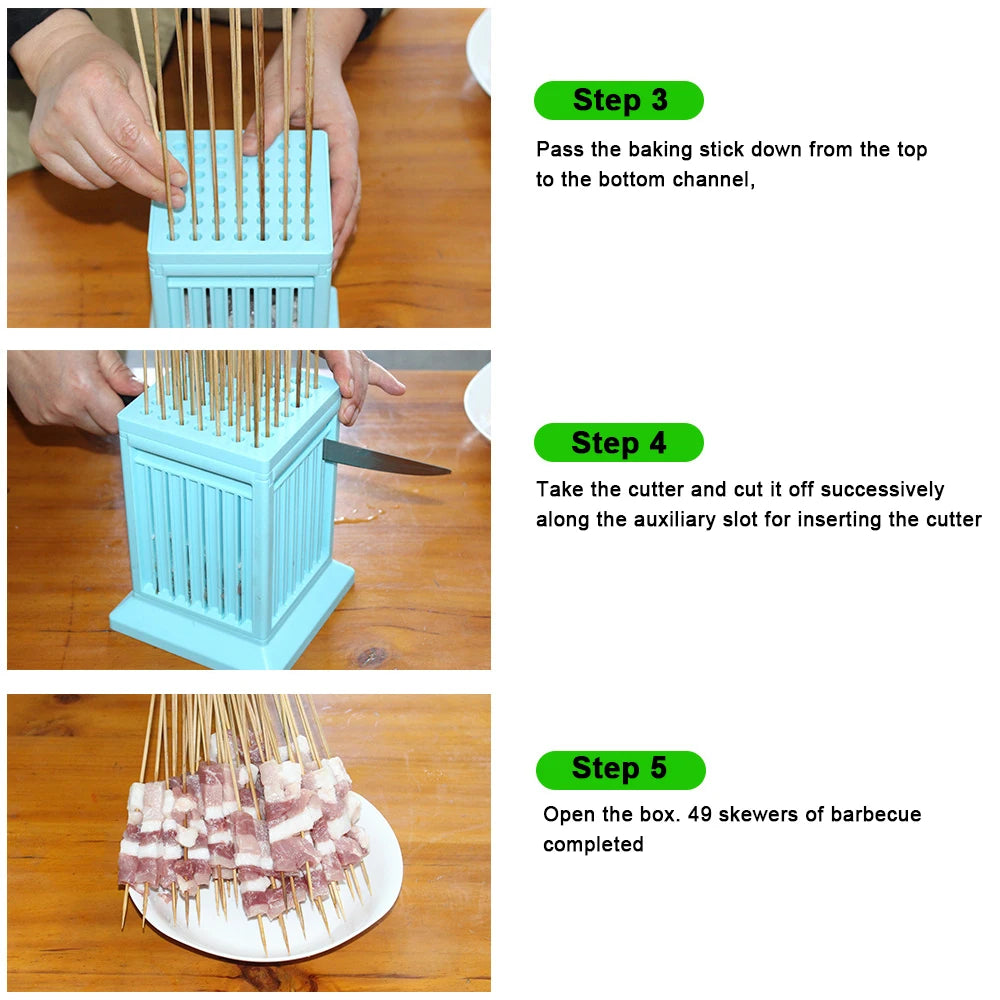 Step 3

Pass the baking stick down from the top to the bottom channel,

Step 4

Take the cutter and cut it off successively along the auxiliary slot for inserting the cutter

Step 5

Open the box. 49 skewers of barbecue completed