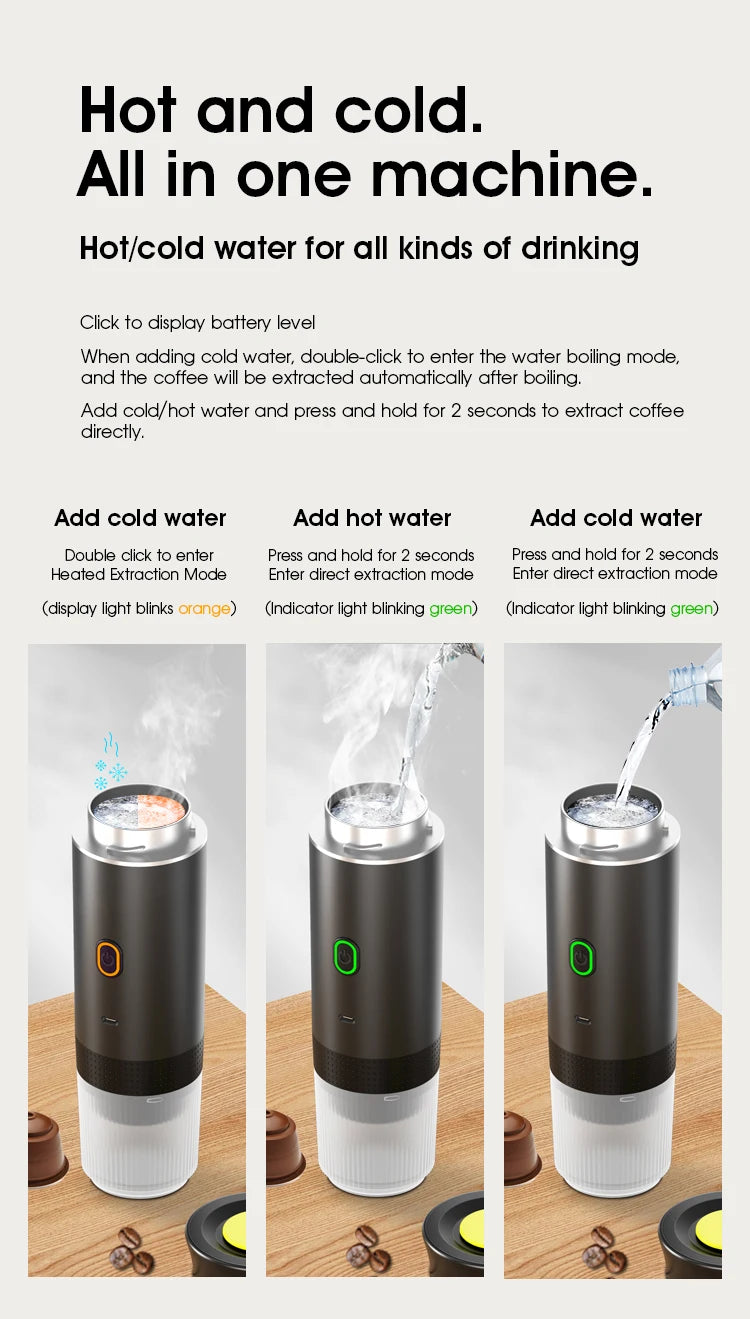 Hot and cold.
All in one machine.

Hot/cold water for all kinds of drinking

Click to display battery level

When adding cold water, double-click to enter the water boiling mode, and the coffee will be extracted automatically after boiling.

Add cold/hot water and press and hold for 2 seconds to extract coffee directly.

Add cold water

Double click to enter Heated Extraction Mode

(display light blinks orange)

Add hot water

Press and hold for 2 seconds Enter direct extraction mode

(Indicator light blinking green)

Add cold water

Press and hold for 2 seconds Enter direct extraction mode

(Indicator light blinking green)