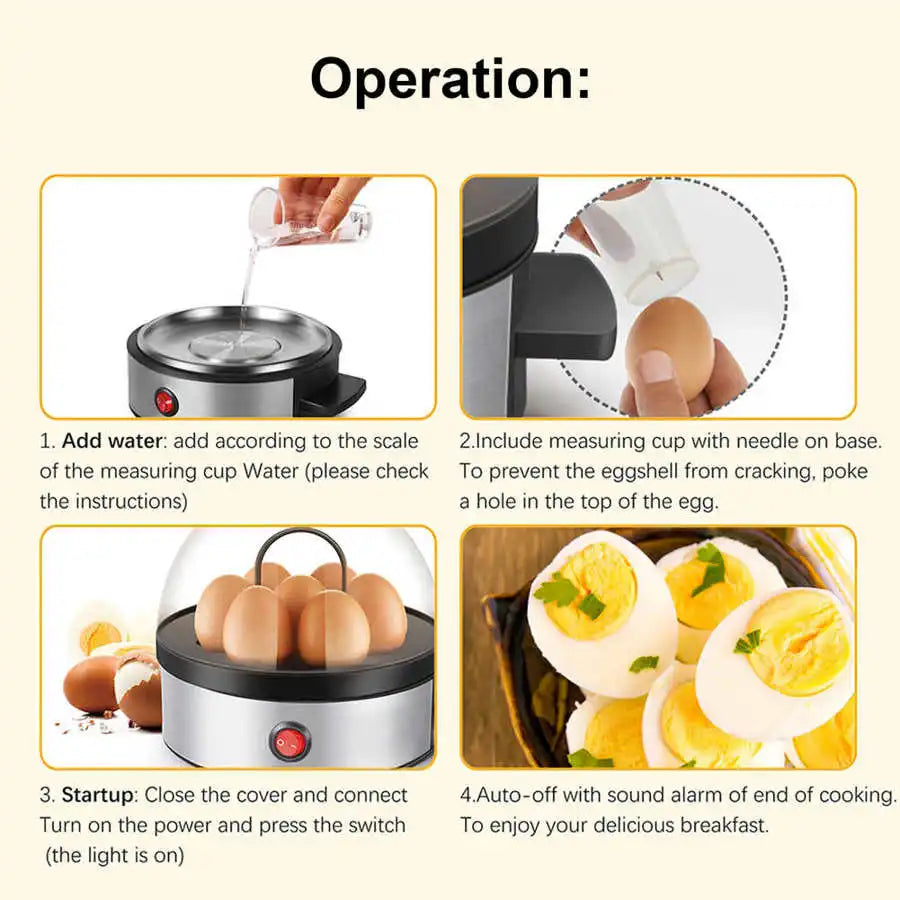 Operation:

1. Add water: add according to the scale of the measuring cup Water (please check the instructions)

2.Include measuring cup with needle on base. To prevent the eggshell from cracking, poke a hole in the top of the egg.

3. Startup: Close the cover and connect Turn on the power and press the switch (the light is on)

4.Auto-off with sound alarm of end of cooking. To enjoy your delicious breakfast.