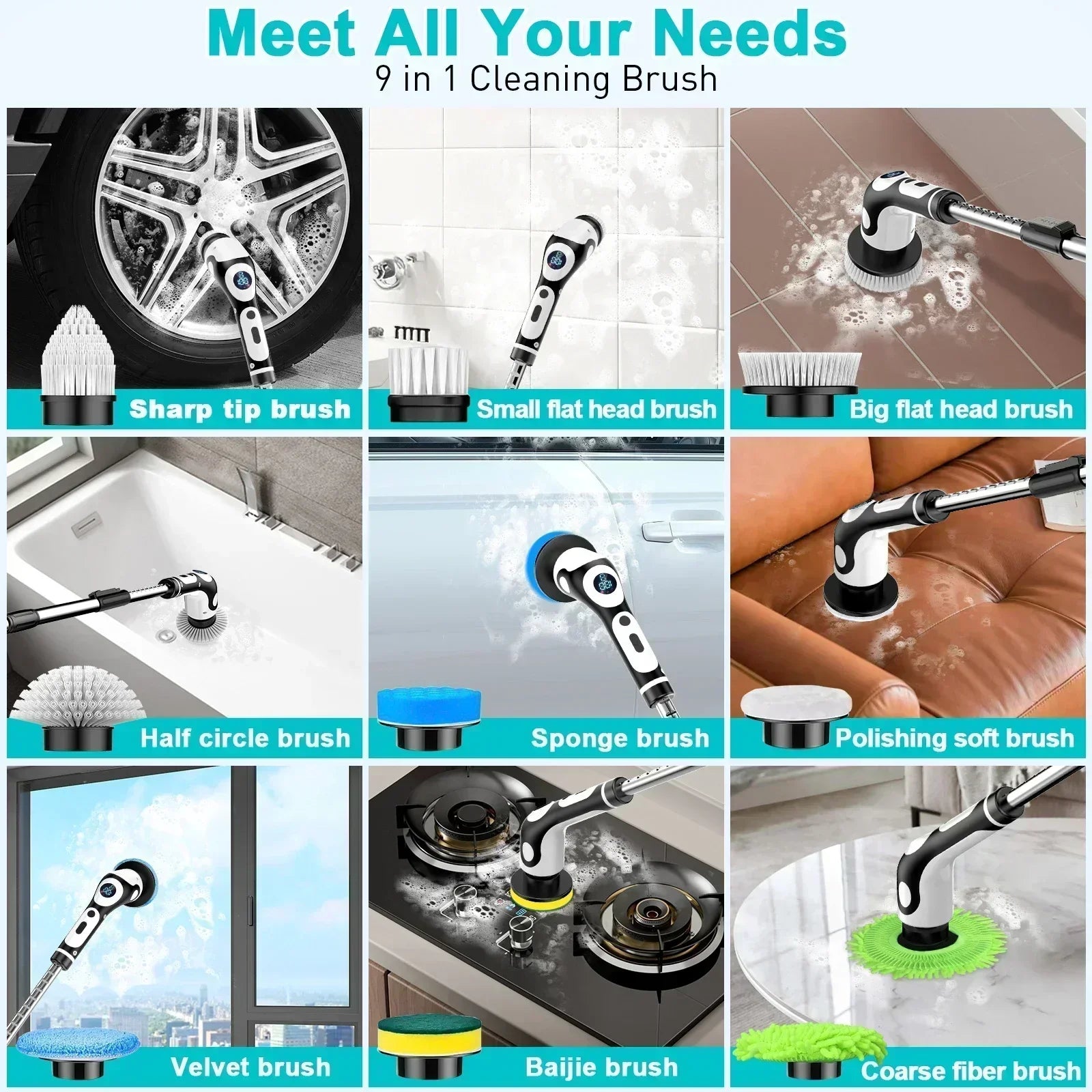 Meet All Your Needs
9 in 1 Cleaning Brush

Sharp tip brush

Small flat head brush

Big flat head brush

Half circle brush

Sponge brush

Polishing soft brush

Velvet brush

Baijie brush

Coarse fiber brush