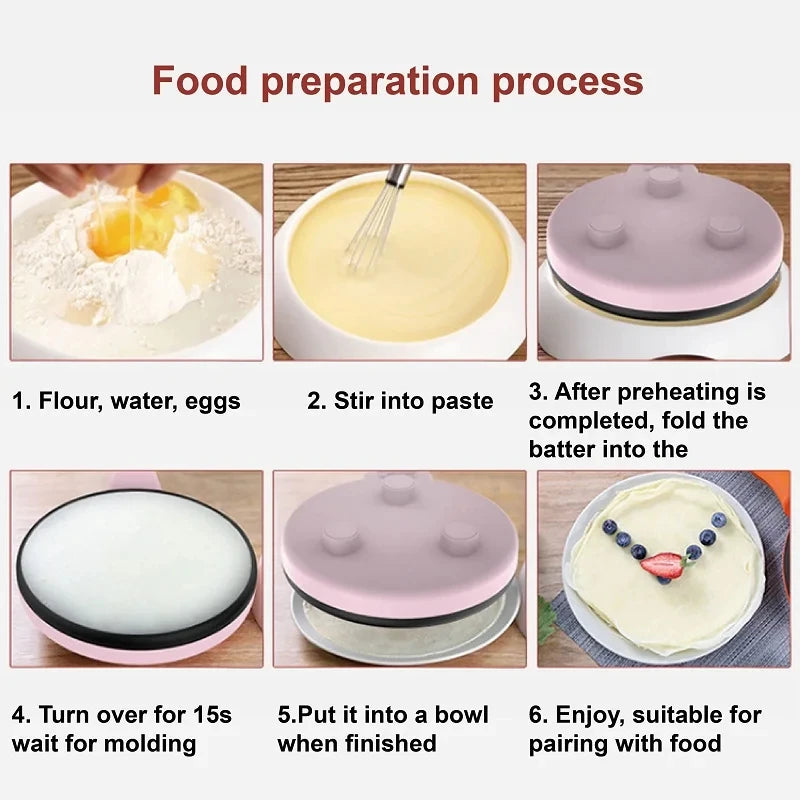 Food preparation process

1. Flour, water, eggs

2. Stir into paste

3. After preheating is completed, fold the batter into the

4. Turn over for 15s wait for molding

5.Put it into a bowl when finished

6. Enjoy, suitable for pairing with food