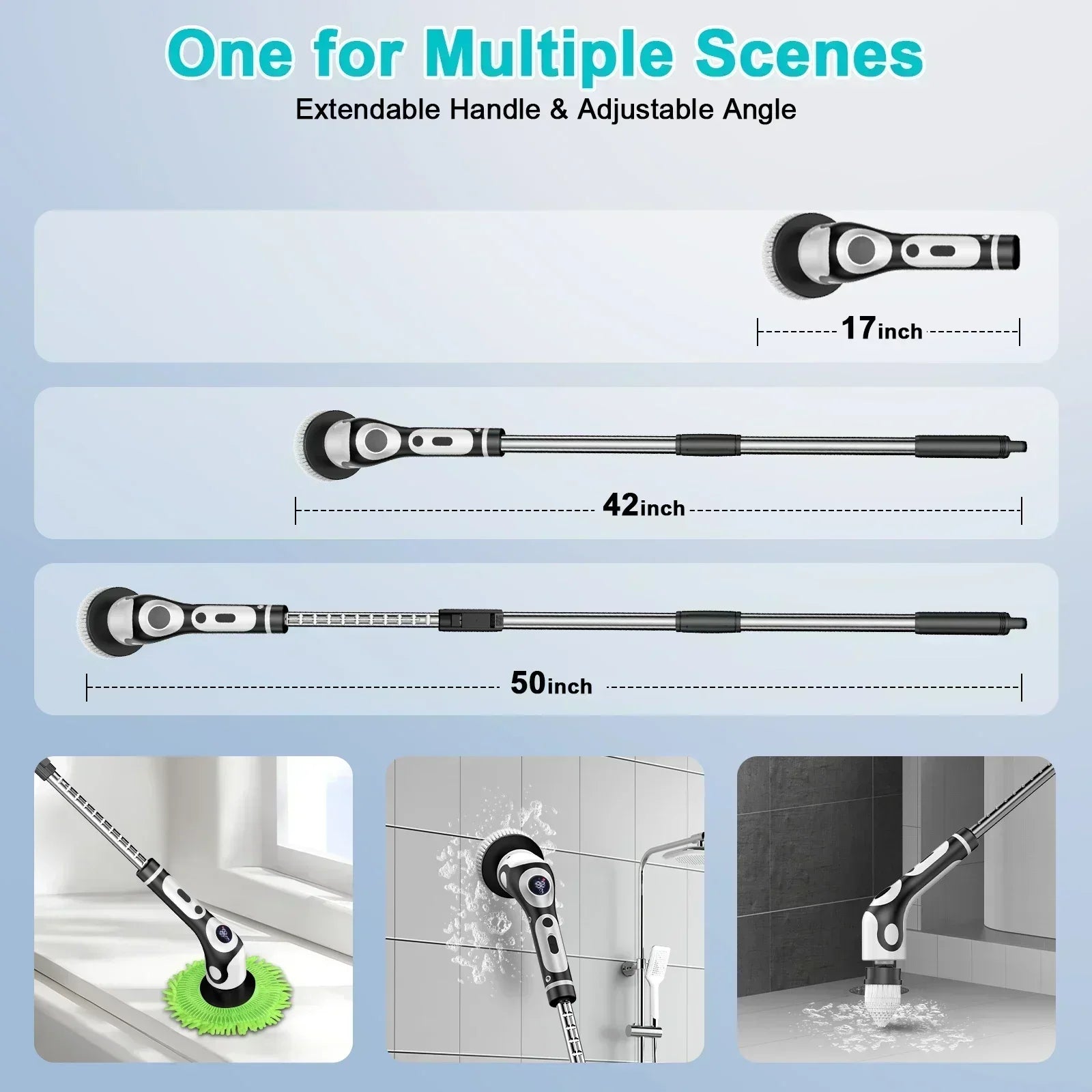 One for Multiple Scenes

Extendable Handle & Adjustable Angle

17inch

42inch

50inch