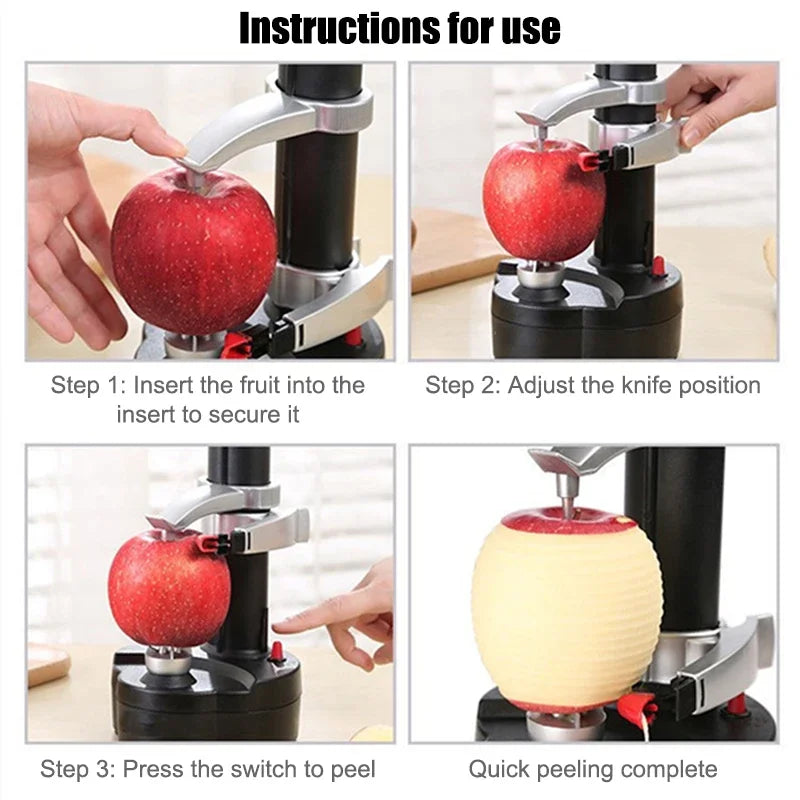 Instructions for use

Step 1: Insert the fruit into the insert to secure it

Step 2: Adjust the knife position

Step 3: Press the switch to peel

Quick peeling complete