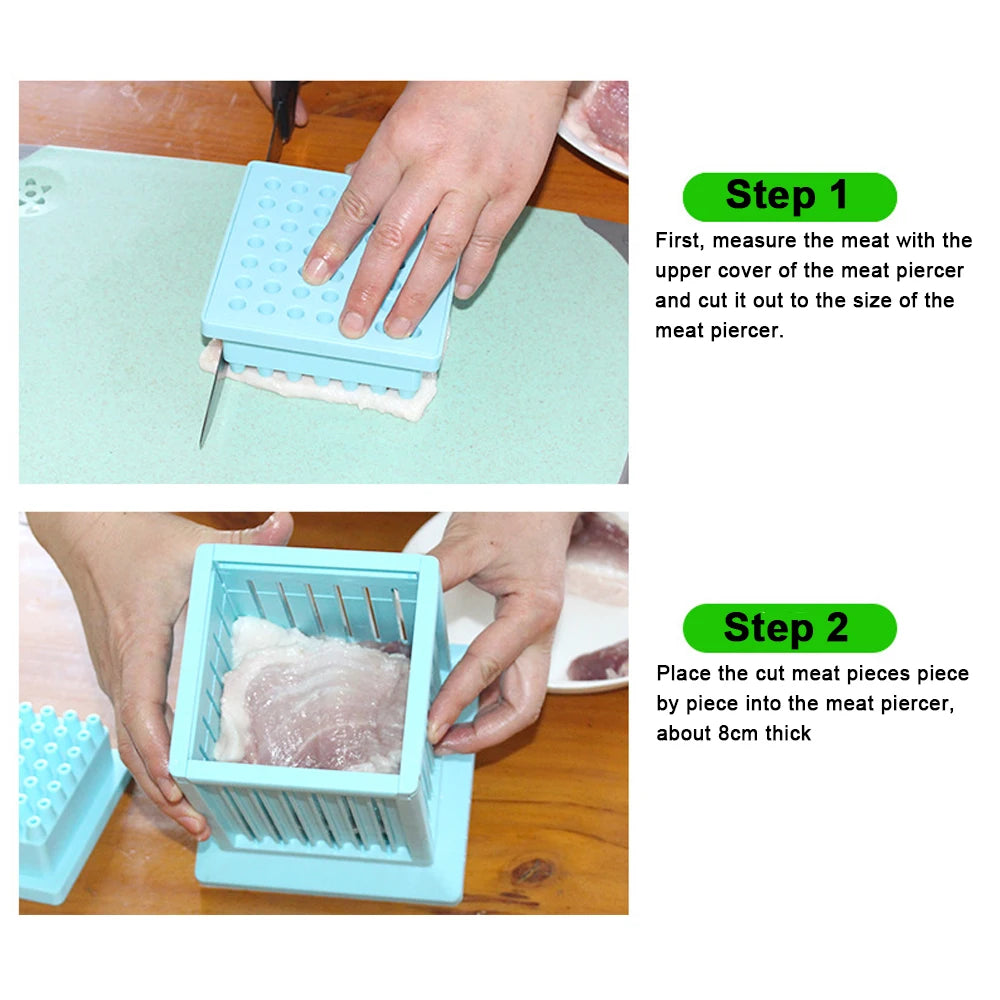 Step 1

First, measure the meat with the upper cover of the meat piercer and cut it out to the size of the meat piercer.

Step 2

Place the cut meat pieces piece by piece into the meat piercer, about 8cm thick