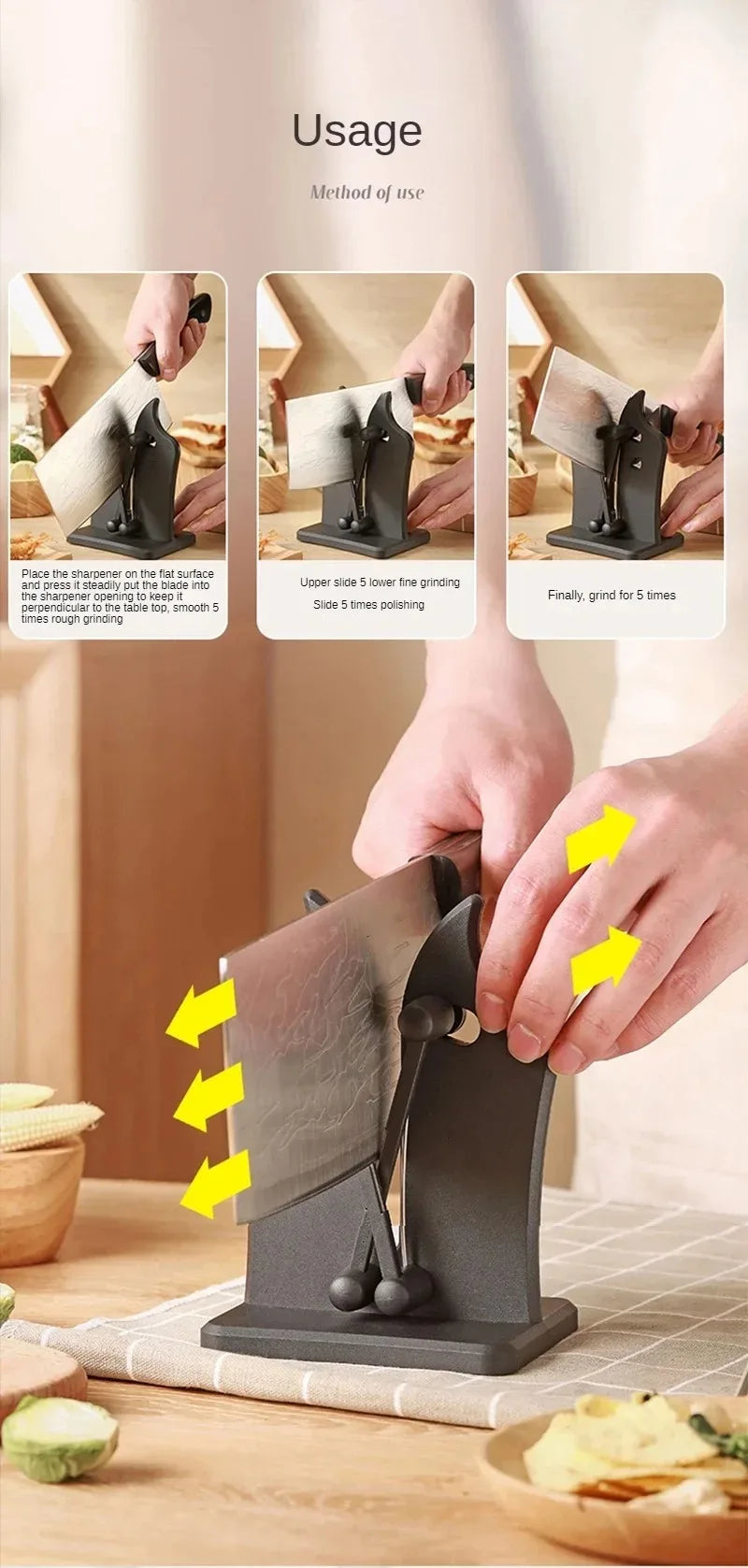 Usage

Method of use

Place the sharpener on the flat surface and press it steadily put the blade into the sharpener opening to keep it perpendicular to the table top, smooth 5 times rough grinding

Upper slide 5 lower fine grinding

Slide 5 times polishing

Finally, grind for 5 times