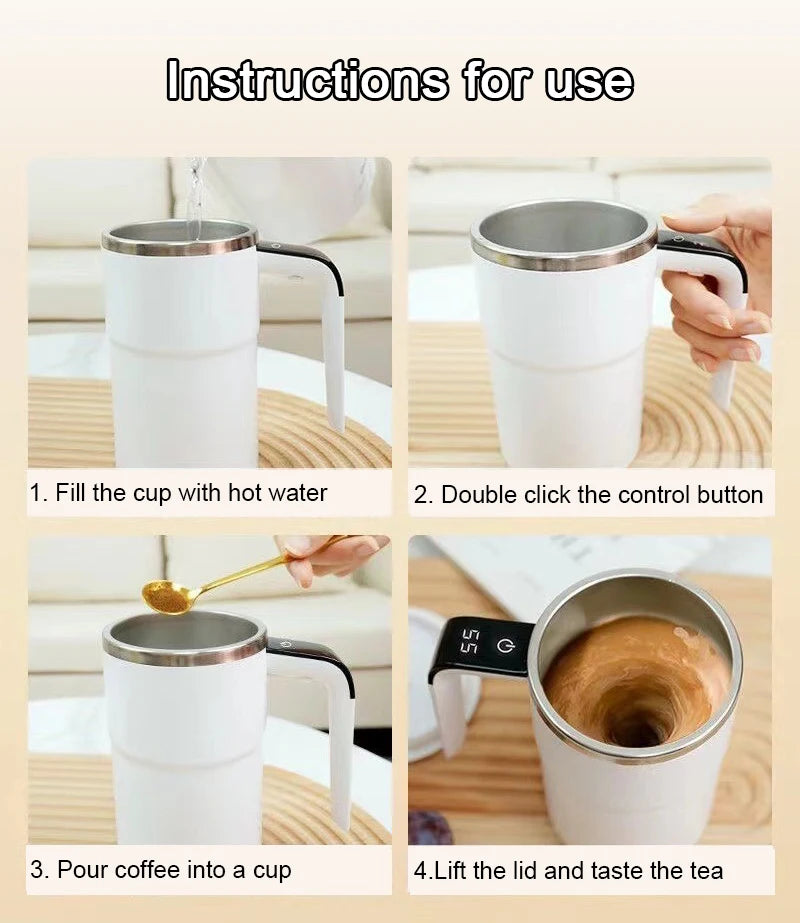 Instructions for use

1. Fill the cup with hot water

2. Double click the control button

3. Pour coffee into a cup

55

4.Lift the lid and taste the tea