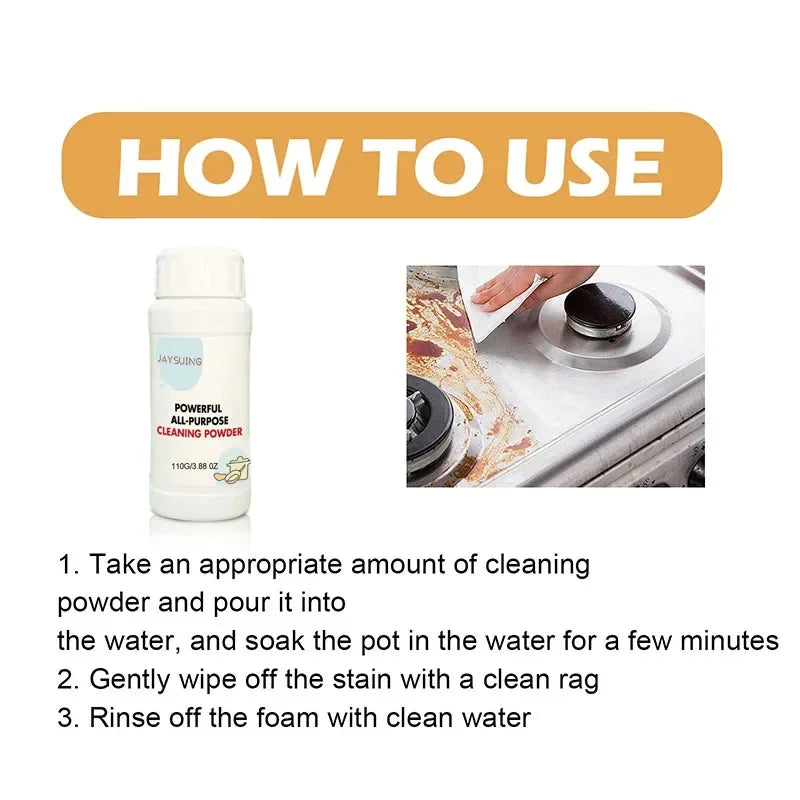 HOW TO USE

JAYSUING

POWERFUL
ALL-PURPOSE
CLEANING POWDER

110G/3.88 OZ

1. Take an appropriate amount of cleaning powder and pour it into the water, and soak the pot in the water for a few minutes
2. Gently wipe off the stain with a clean rag
3. Rinse off the foam with clean water