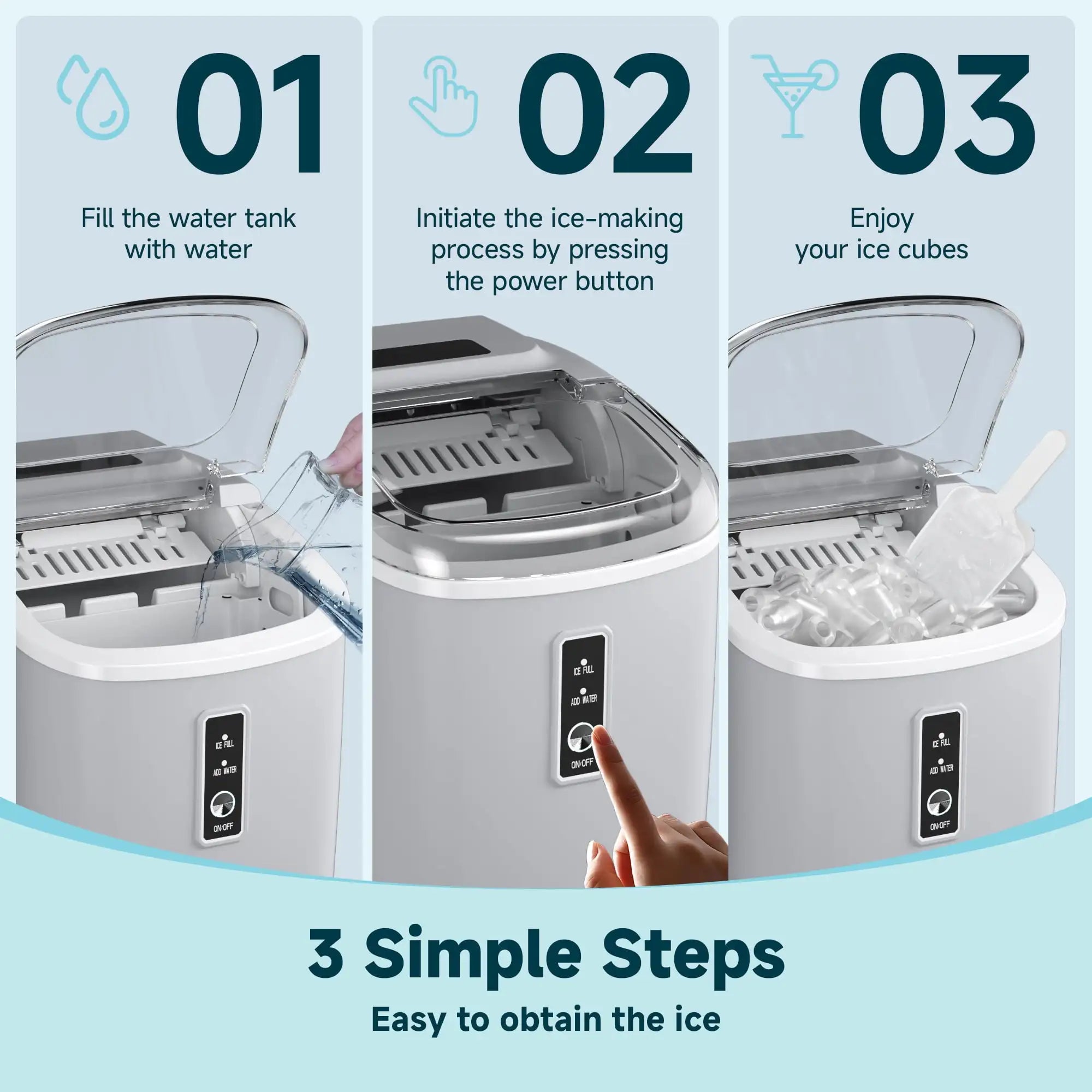 01

Fill the water tank with water

ICE FULL
ADD WATER
ON/OFF

02

Initiate the ice-making process by pressing the power button

ICE FULL
ADD WATER
ON/OFF

03

Enjoy your ice cubes

ICE FULL
ADD WATER
ON/OFF

3 Simple Steps

Easy to obtain the ice